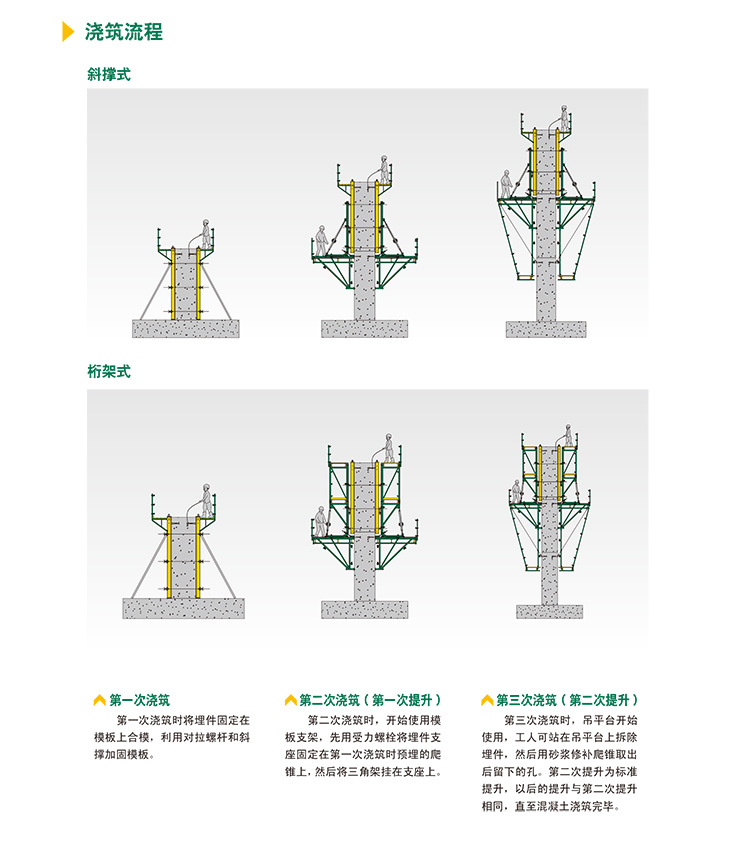 浇筑流程

斜撑式

桁架式

第一次浇筑

第一次浇筑时将埋件固定在模板上合模，利用对拉螺杆和斜撑加固模板。

第二次浇筑（第一次提升）

第二次浇筑时，开始使用模板支架，先用受力螺栓将埋件支座固定在第一次浇筑时预埋的爬锥上，然后将三角架挂在支座上。

第三次浇筑（第二次提升）

第三次浇筑时，吊平台开始使用，工人可站在吊平台上拆除埋件，然后用砂浆修补爬锥取出后留下的孔。第二次提升为标准提升，以后的提升与第二次提升相同，直至混凝土浇筑完毕。